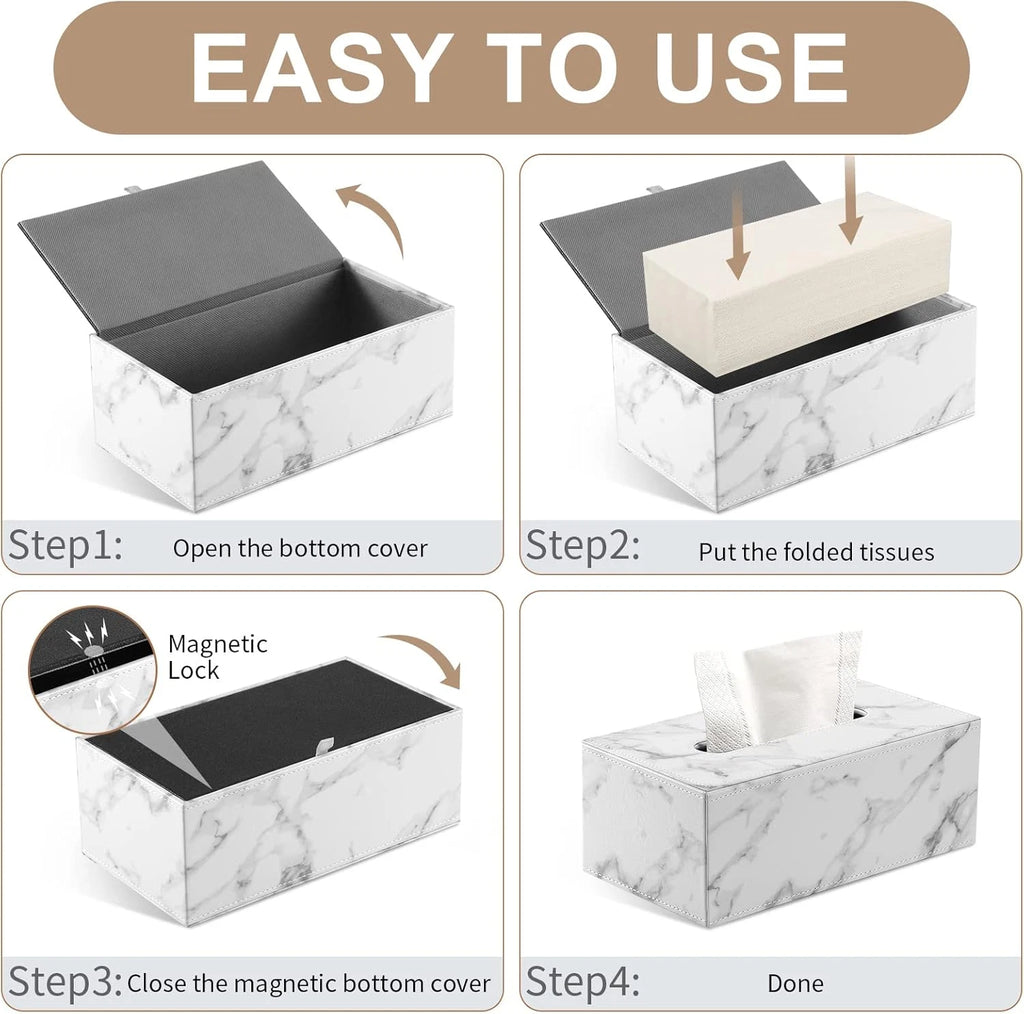 EASY TO USE

Step1: Open the bottom cover

Step2: Put the folded tissues

Magnetic Lock

Step3: Close the magnetic bottom cover

Step4: Done